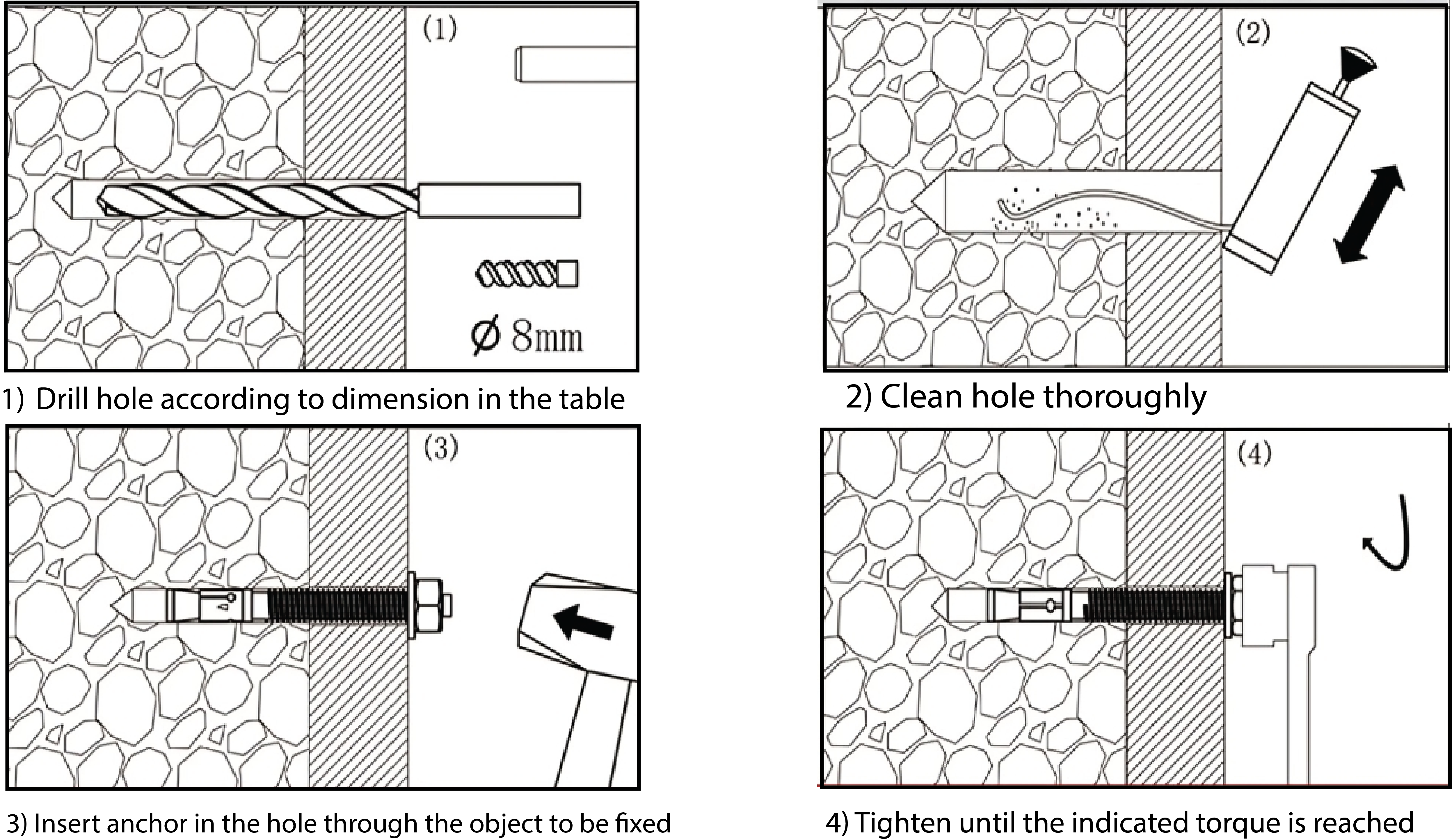 (1)

Ø 8mm

1) Drill hole according to dimension in the table

(2)

2) Clean hole thoroughly

(3)

3) Insert anchor in the hole through the object to be fixed

(4)

4) Tighten until the indicated torque is reached